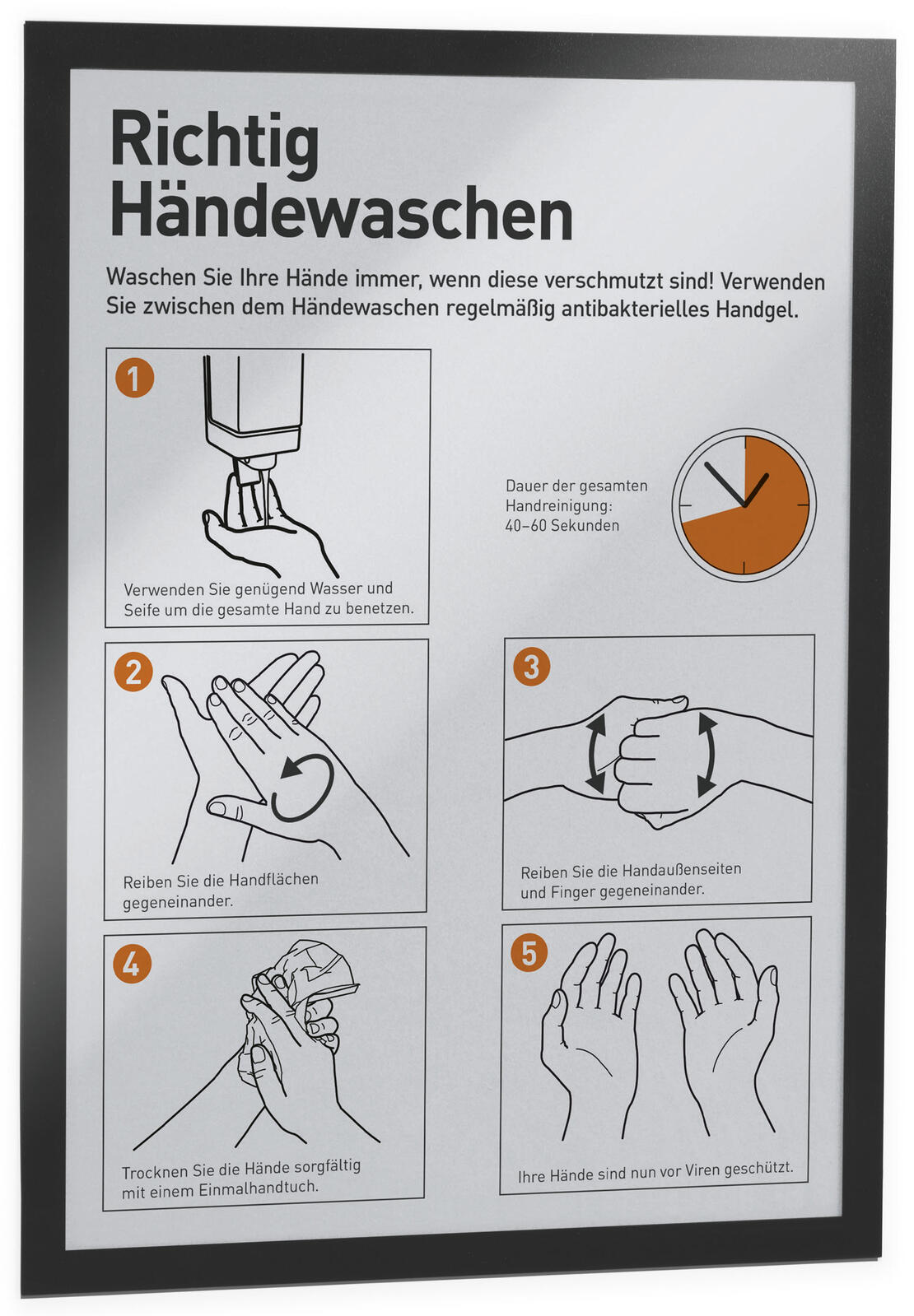 Richtig Händewaschen

Waschen Sie Ihre Hände immer, wenn diese verschmutzt sind! Verwenden Sie zwischen dem Händewaschen regelmäßig antibakterielles Handgel.

1

Verwenden Sie genügend Wasser und Seife um die gesamte Hand zu benetzen.

Dauer der gesamten Handreinigung: 40–60 Sekunden

2

Reiben Sie die Handflächen gegeneinander.

3

Reiben Sie die Handaußenseiten und Finger gegeneinander.

4

Trocknen Sie die Hände sorgfältig mit einem Einmalhandtuch.

5

Ihre Hände sind nun vor Viren geschützt.