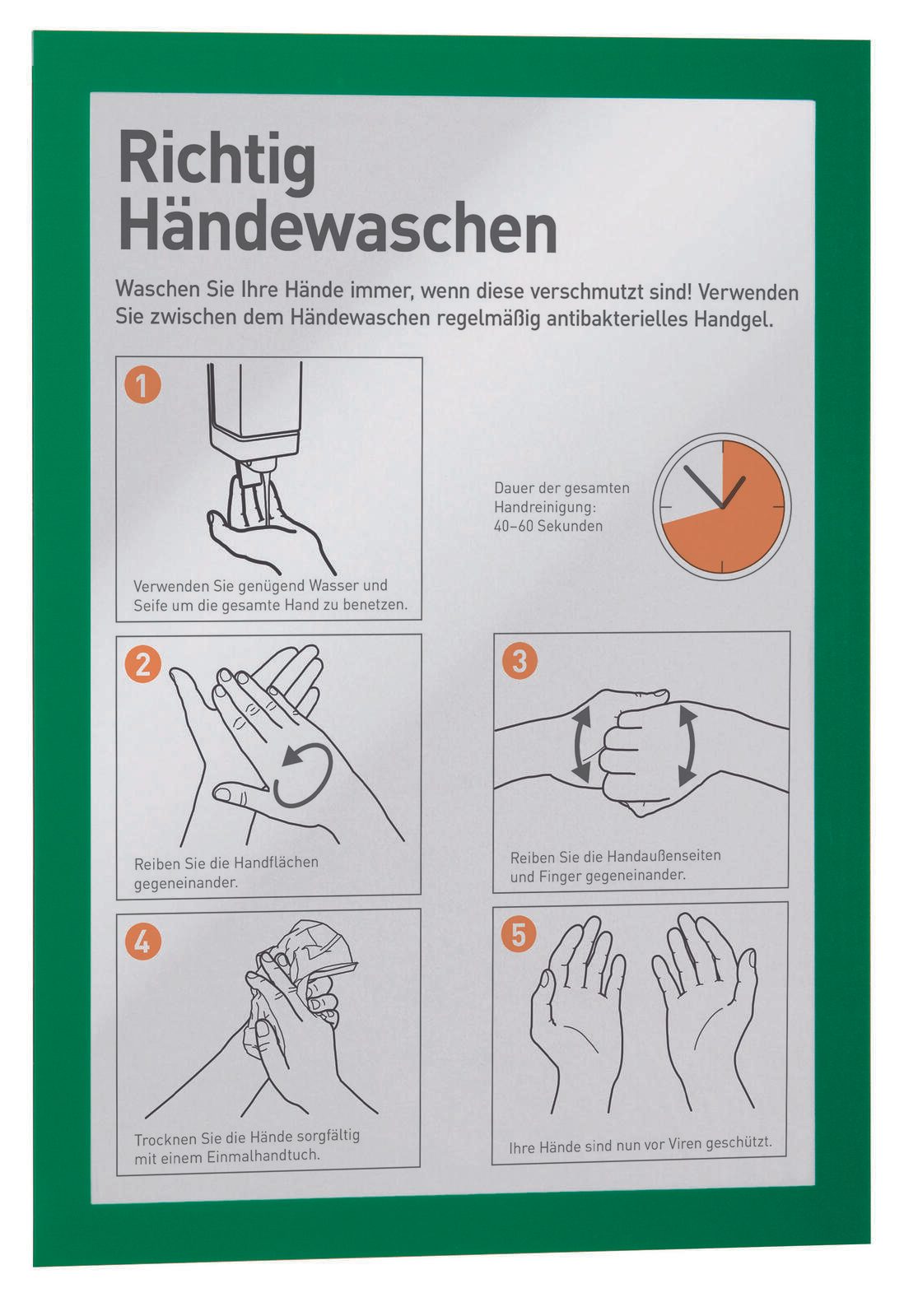 Richtig Händewaschen

Waschen Sie Ihre Hände immer, wenn diese verschmutzt sind! Verwenden Sie zwischen dem Händewaschen regelmäßig antibakterielles Handgel.

1

Verwenden Sie genügend Wasser und Seife um die gesamte Hand zu benetzen.

Dauer der gesamten Handreinigung: 40–60 Sekunden

2

Reiben Sie die Handflächen gegeneinander.

3

Reiben Sie die Handaußenseiten und Finger gegeneinander.

4

Trocknen Sie die Hände sorgfältig mit einem Einmalhandtuch.

5

Ihre Hände sind nun vor Viren geschützt.