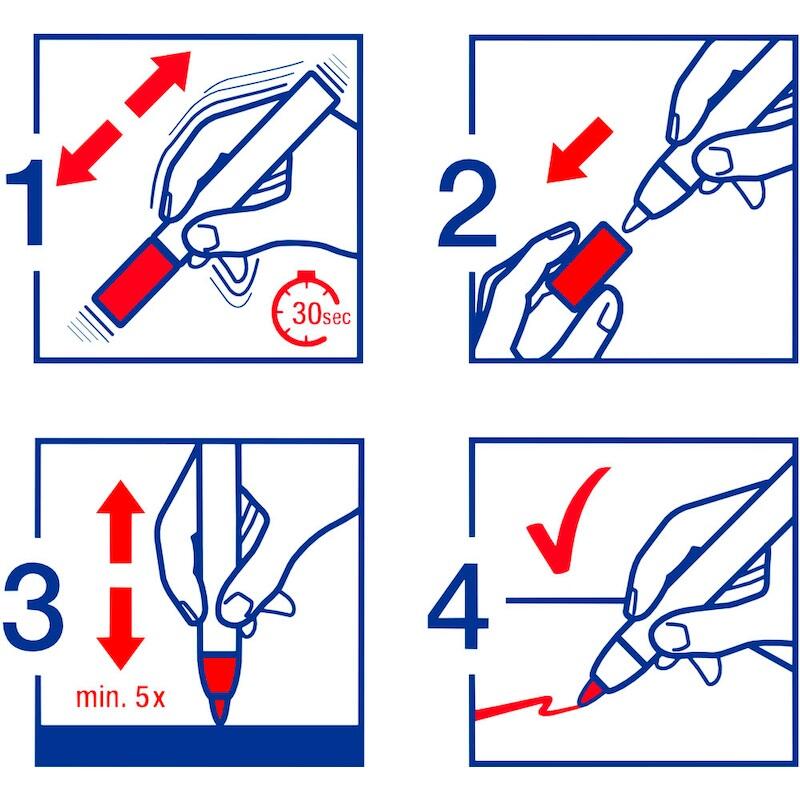 1

30sec

2

3

min. 5x

4